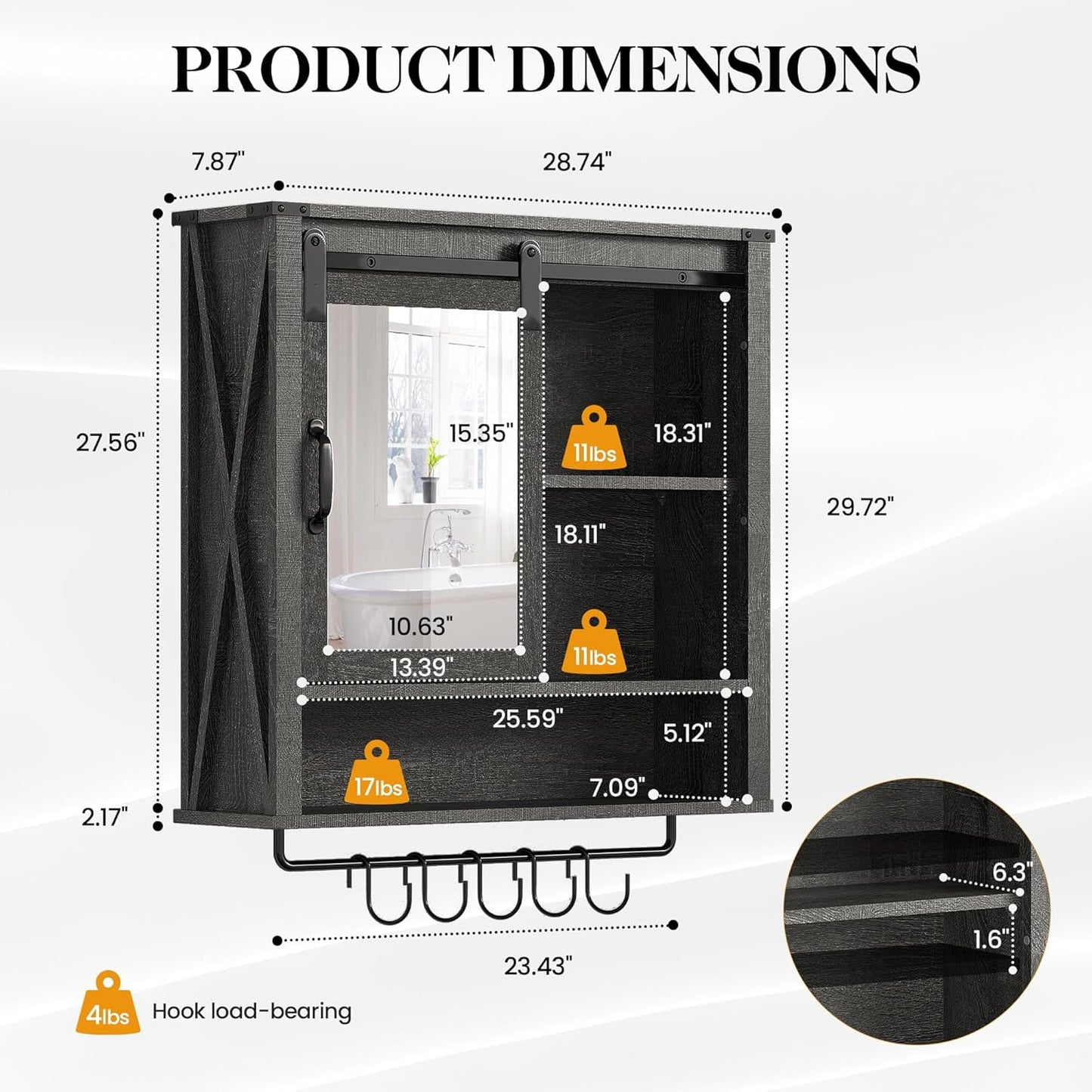 PRODUCT DIMENSIONS

7.87"

28.74"

27.56"

15.35"

11lbs

18.31"

29.72"

18.11"

10.63"

11lbs

13.39"

25.59"

5.12"

17lbs

7.09"

2.17"

6.3"

1.6"

23.43"

4lbs Hook load-bearing