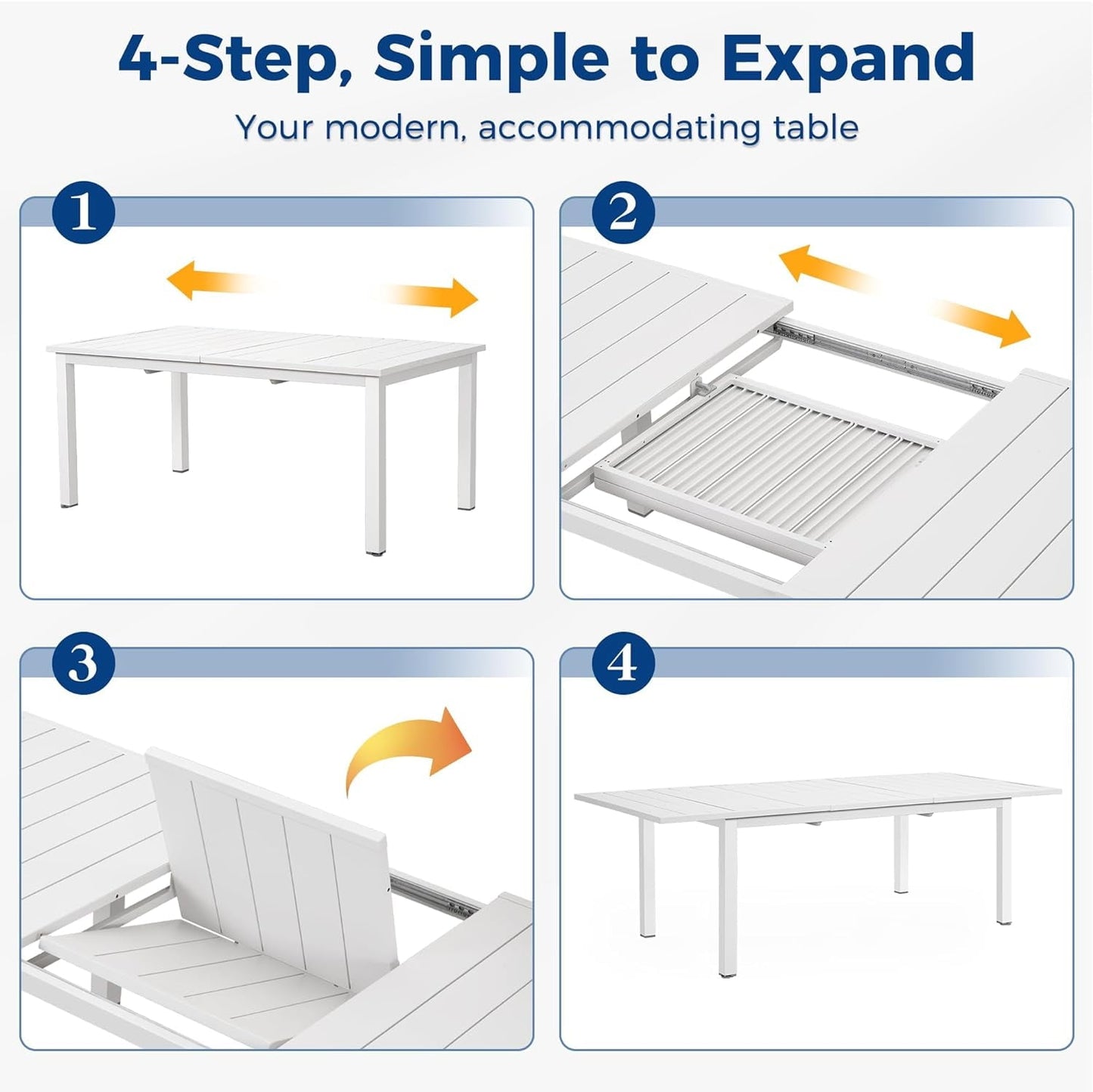 4-Step, Simple to Expand

Your modern, accommodating table

1

2

3

4