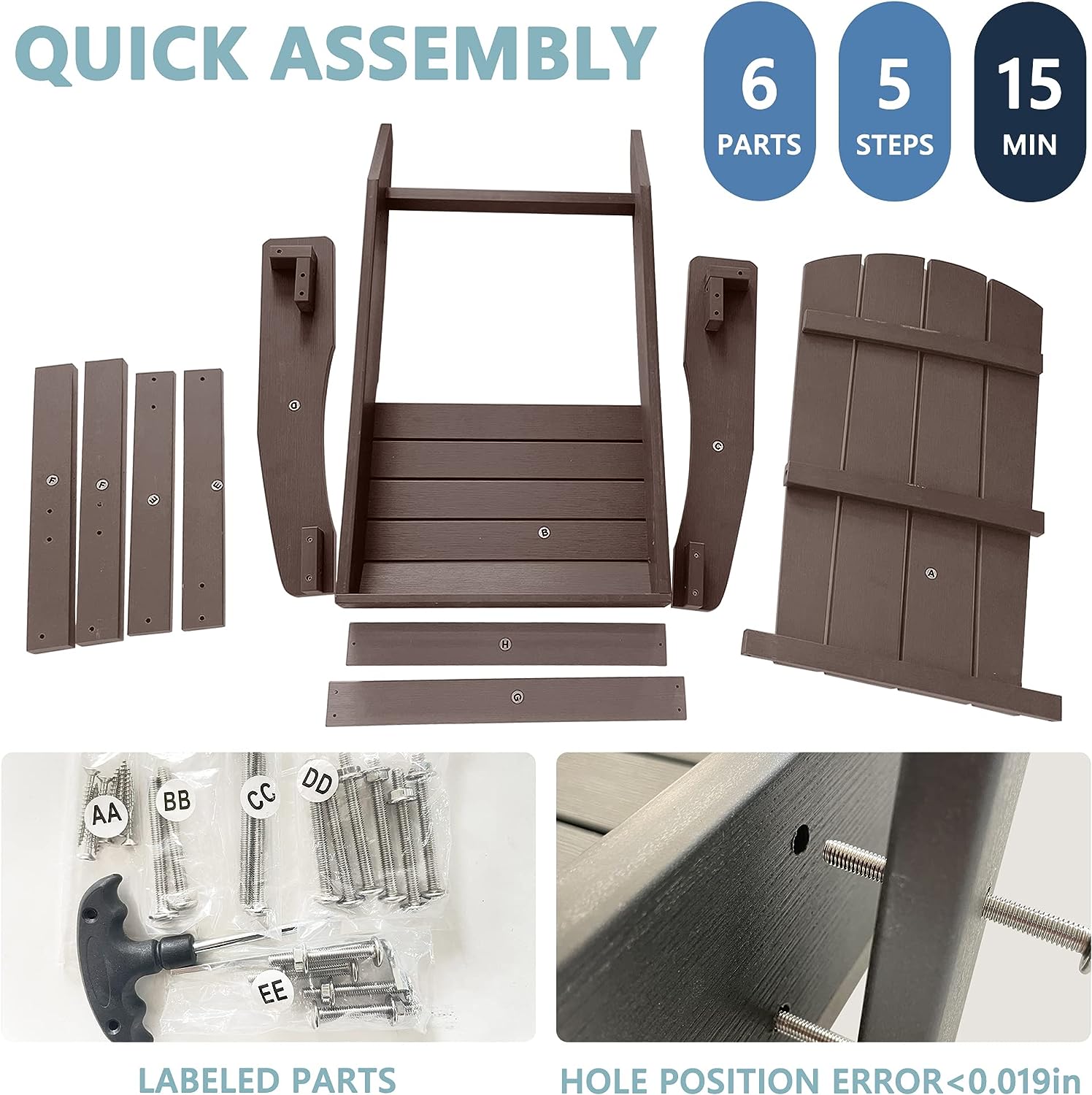 QUICK ASSEMBLY

6 PARTS

5 STEPS

15 MIN

F F E E D B C A H G

AA BB CC DD EE

LABELED PARTS

HOLE POSITION ERROR<0.019in