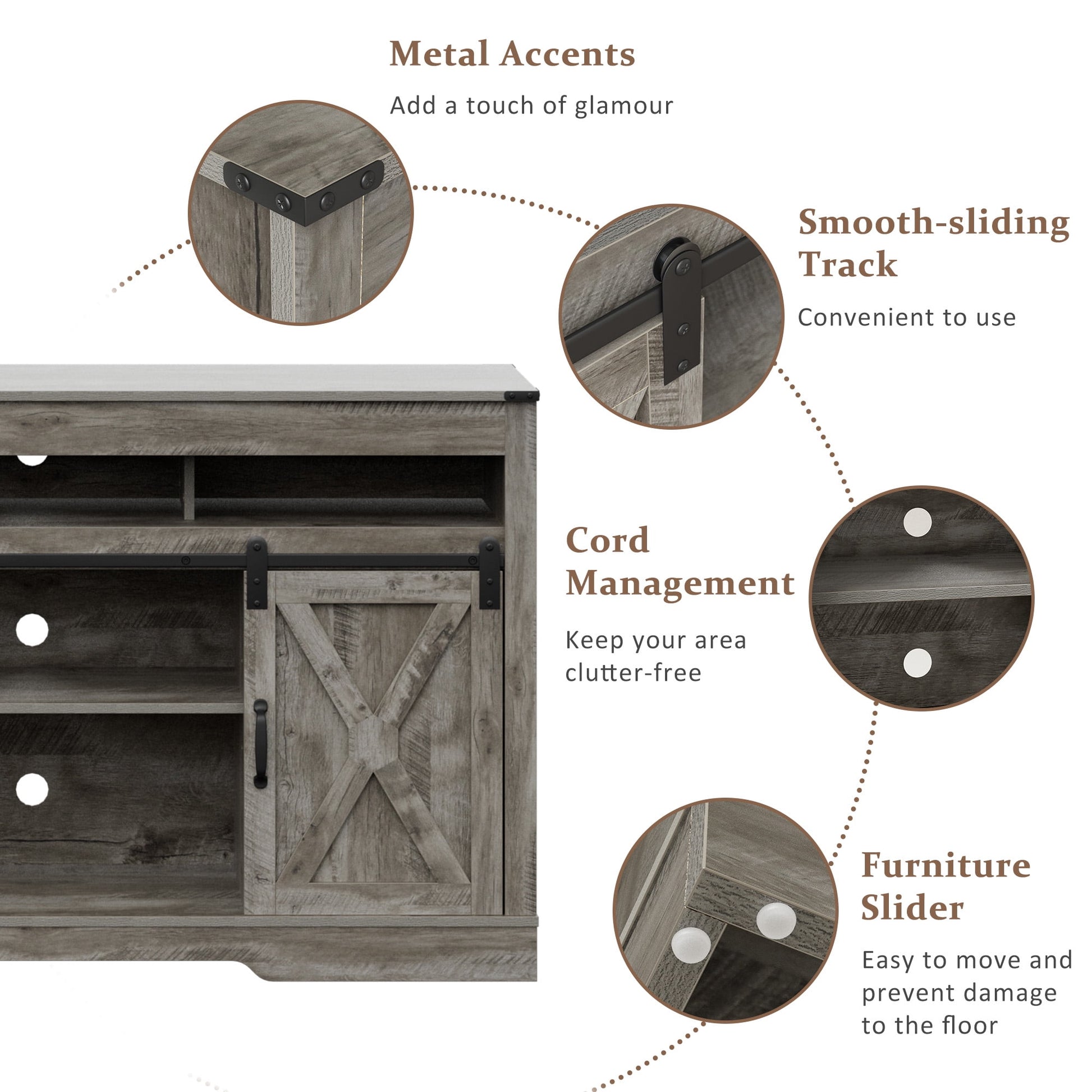 Metal Accents

Add a touch of glamour

Smooth-sliding Track

Convenient to use

Cord Management

Keep your area clutter-free

Furniture Slider

Easy to move and prevent damage to the floor