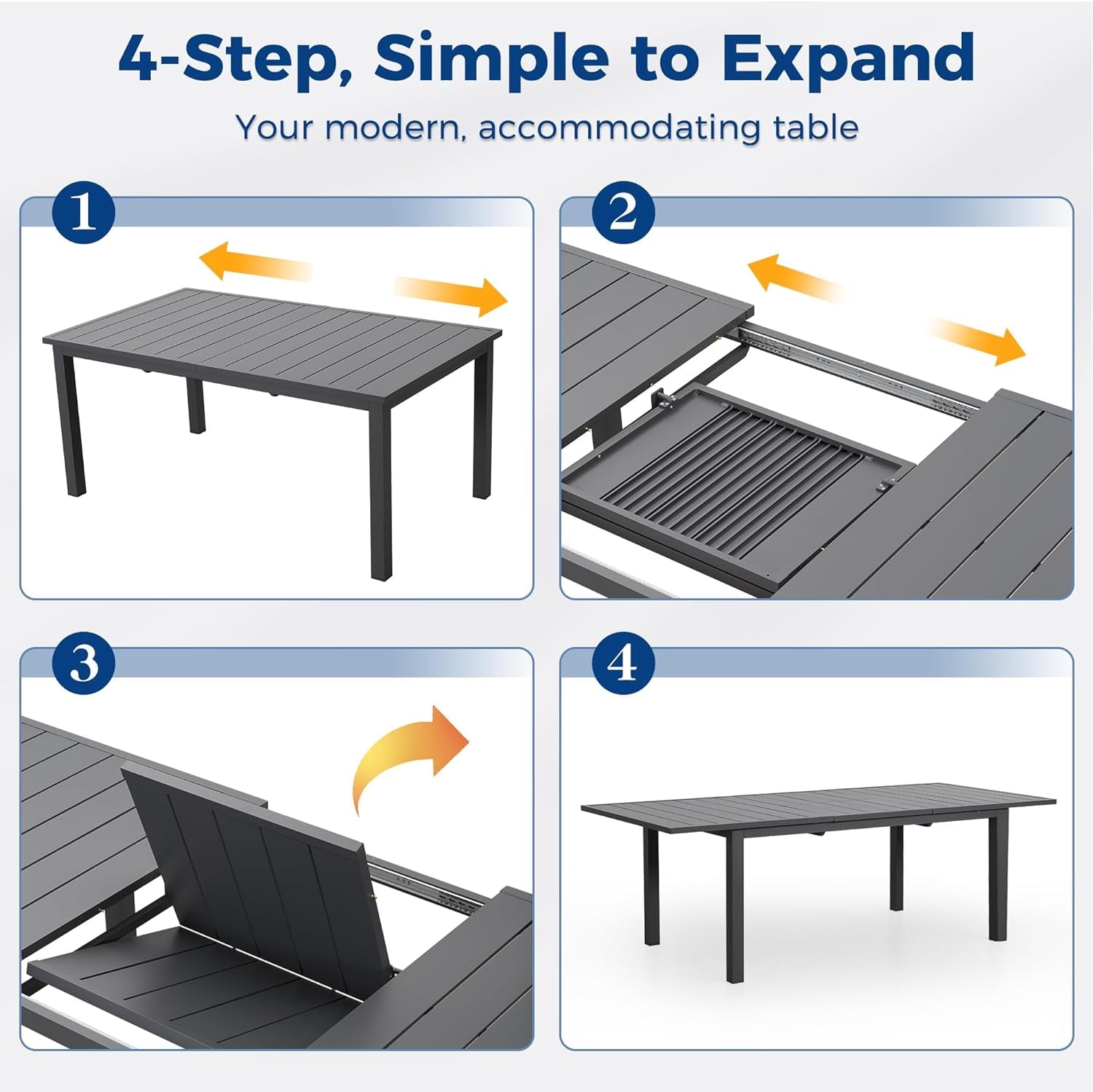 4-Step, Simple to Expand

Your modern, accommodating table

1

2

3

4