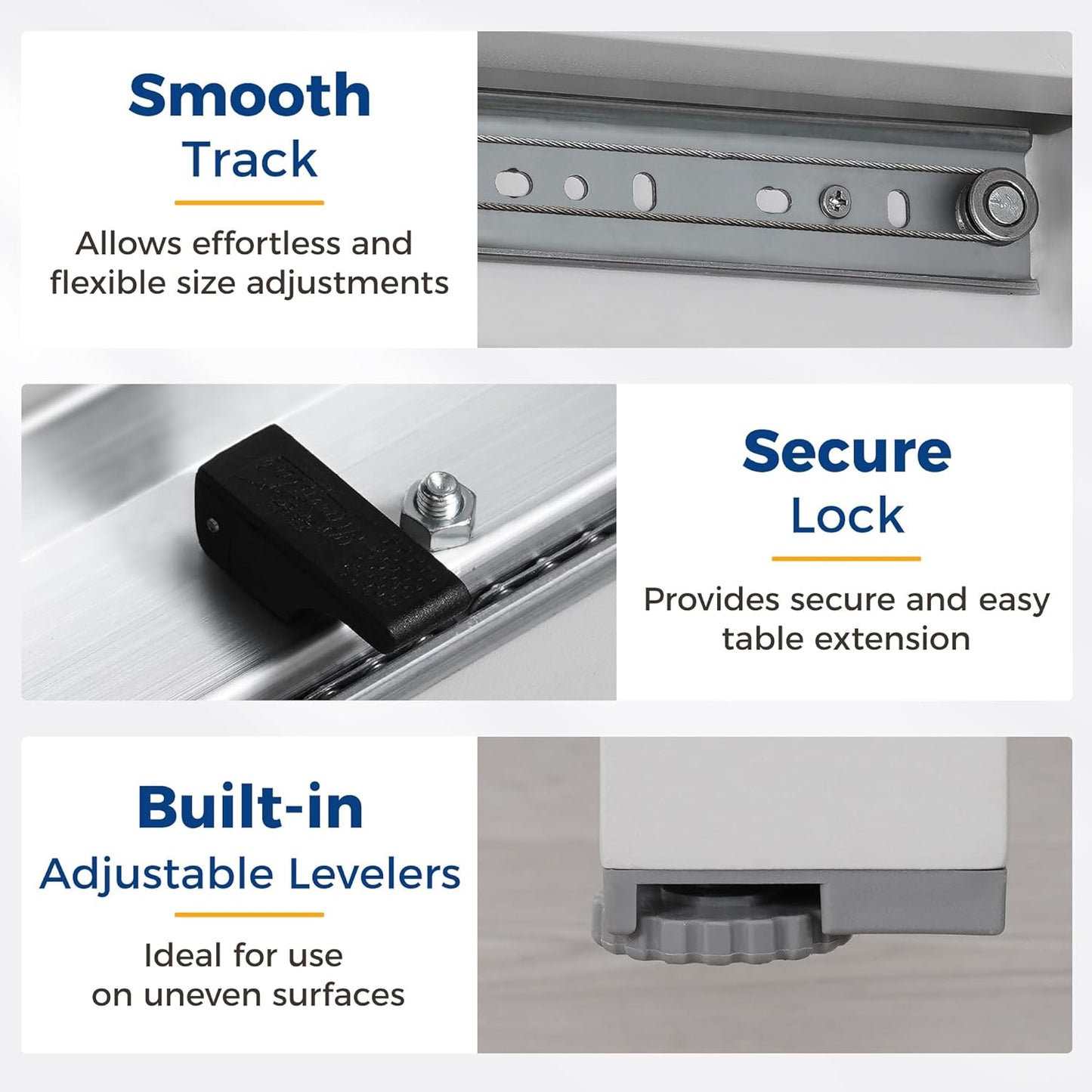 Smooth
Track

Allows effortless and flexible size adjustments

Secure
Lock

Provides secure and easy table extension

Built-in
Adjustable Levelers

Ideal for use on uneven surfaces