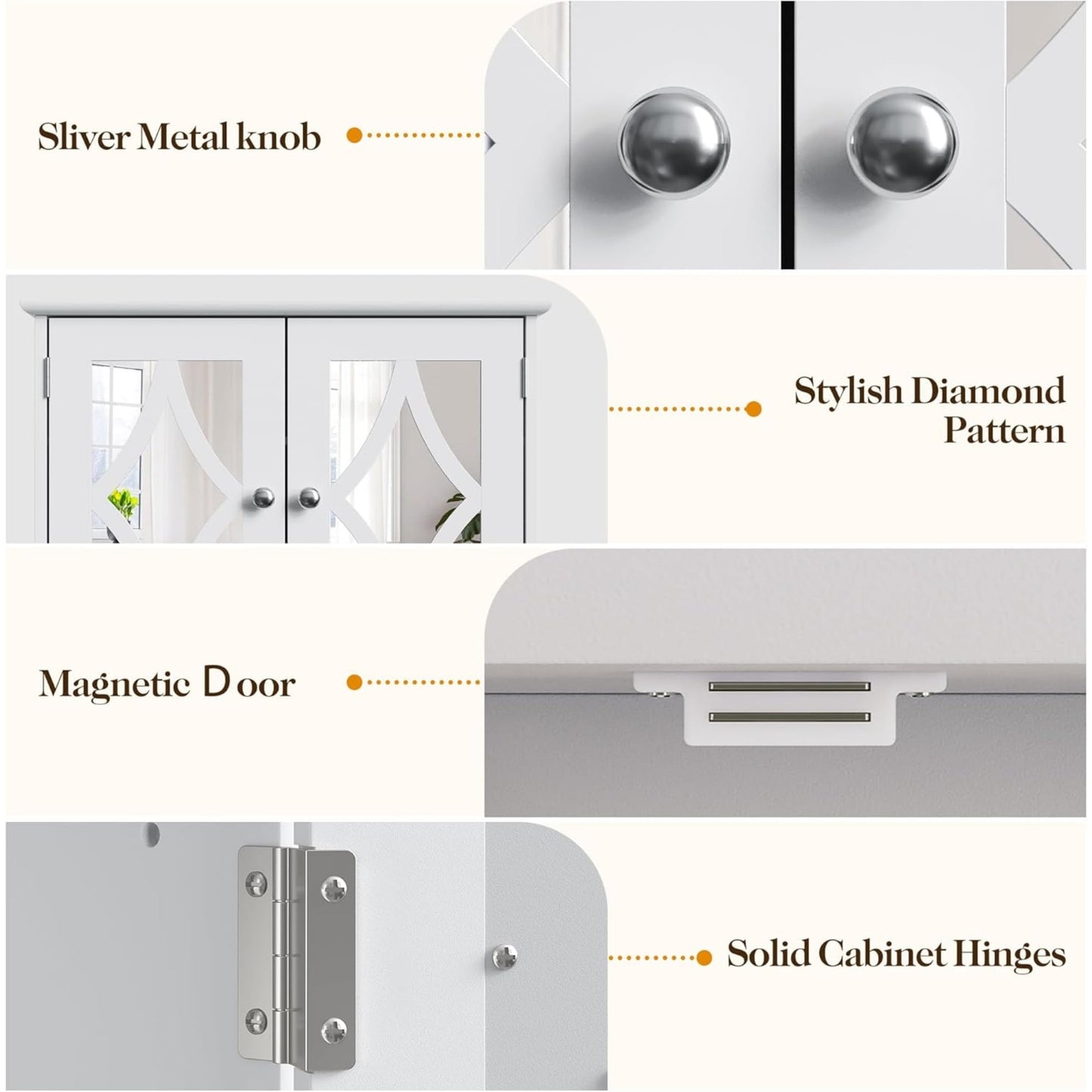 Sliver Metal knob

Stylish Diamond Pattern

Magnetic Door

Solid Cabinet Hinges